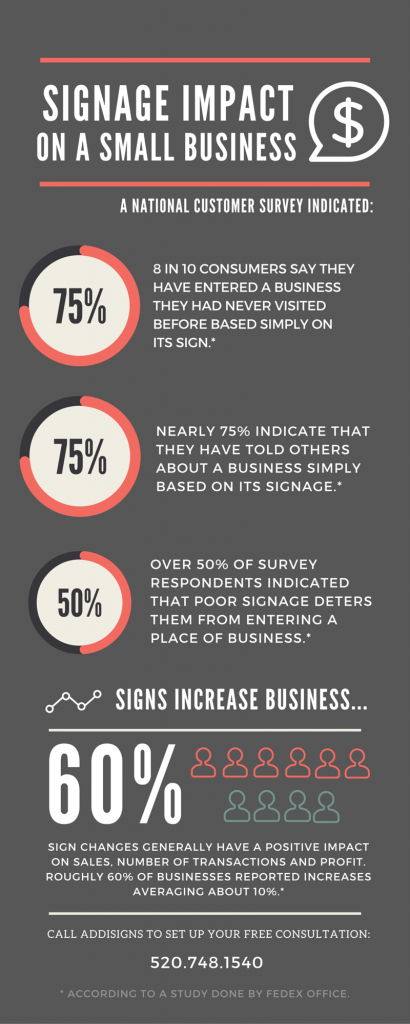 SIGNAGE IMPACT ON A SMALL BUSINESS

$

A NATIONAL CUSTOMER SURVEY INDICATED:

75%

8 IN 10 CONSUMERS SAY THEY HAVE ENTERED A BUSINESS THEY HAD NEVER VISITED BEFORE BASED SIMPLY ON ITS SIGN.*

75%

NEARLY 75% INDICATE THAT THEY HAVE TOLD OTHERS ABOUT A BUSINESS SIMPLY BASED ON ITS SIGNAGE.*

50%

OVER 50% OF SURVEY RESPONDENTS INDICATED THAT POOR SIGNAGE DETERS THEM FROM ENTERING A PLACE OF BUSINESS.*

SIGNS INCREASE BUSINESS...

60%

SIGN CHANGES GENERALLY HAVE A POSITIVE IMPACT ON SALES, NUMBER OF TRANSACTIONS AND PROFIT. ROUGHLY 60% OF BUSINESSES REPORTED INCREASES AVERAGING ABOUT 10%.*

CALL ADDISIGNS TO SET UP YOUR FREE CONSULTATION:

520.748.1540

* ACCORDING TO A STUDY DONE BY FEDEX OFFICE.